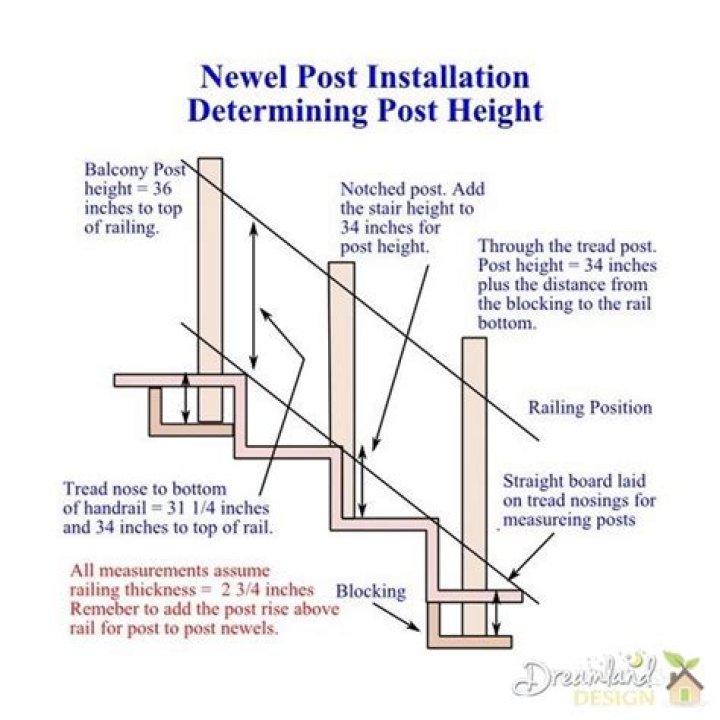 Newel Post Installation
Determining Post Height

Balcony Post height = 36 inches to top of railing.

Notched post. Add the stair height to 34 inches for post height.

Through the tread post. Post height = 34 inches plus the distance from the blocking to the rail bottom.

Railing Position

Tread nose to bottom of handrail = 31 1/4 inches and 34 inches to top of rail.

Straight board laid on tread nosings for measureing posts

All measurements assume railing thickness = 2 3/4 inches Remeber to add the post rise above rail for post to post newels.

Blocking

Dreamland DESIGN