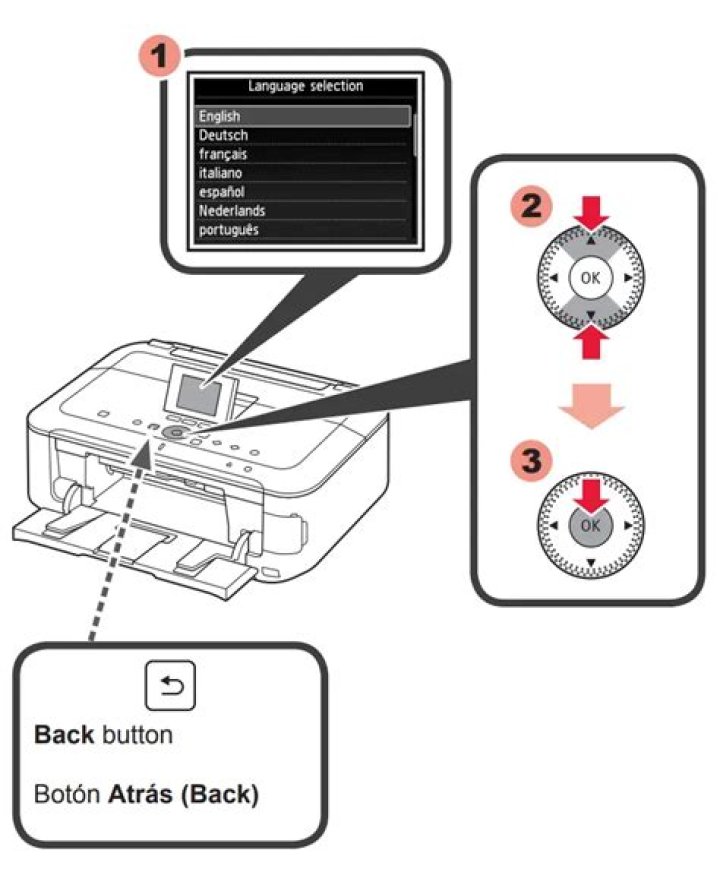 1

Language selection

English
Deutsch
français
italiano
español
Nederlands
português

2

OK

3

OK

Back button

Botón Atrás (Back)