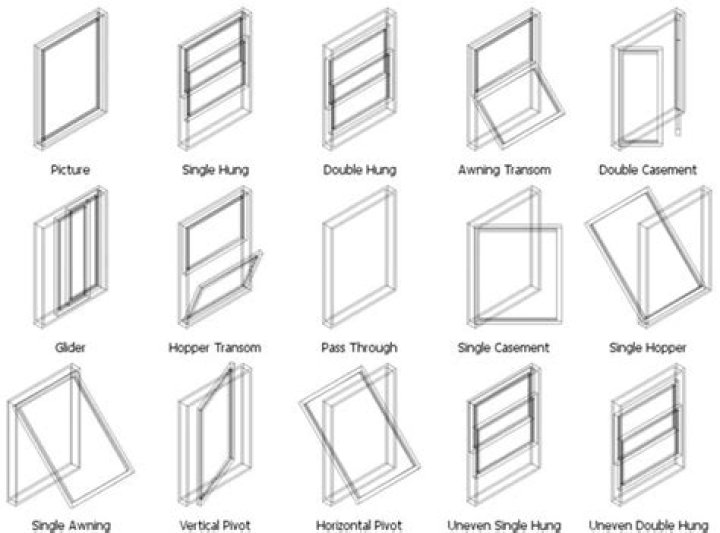 Picture
Single Hung
Double Hung
Awning Transom
Double Casement

Glider
Hopper Transom
Pass Through
Single Casement
Single Hopper

Single Awning
Vertical Pivot
Horizontal Pivot
Uneven Single Hung
Uneven Double Hung