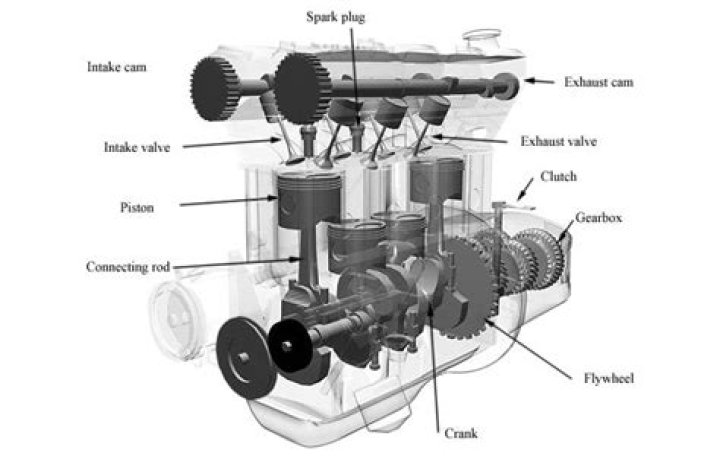 Spark plug

Intake cam

Exhaust cam

Intake valve

Exhaust valve

Clutch

Piston

Gearbox

Connecting rod

Flywheel

Crank