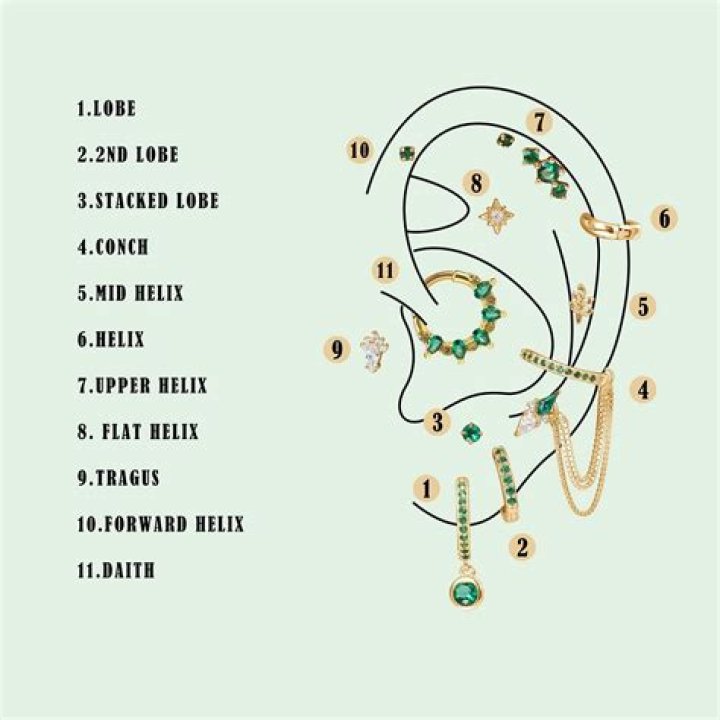 1.LOBE

2.2ND LOBE

3.STACKED LOBE

4.CONCH

5.MID HELIX

6.HELIX

7.UPPER HELIX

8. FLAT HELIX

9.TRAGUS

10.FORWARD HELIX

11.DAITH

10

7

8

6

11

5

9

4

3

1

2