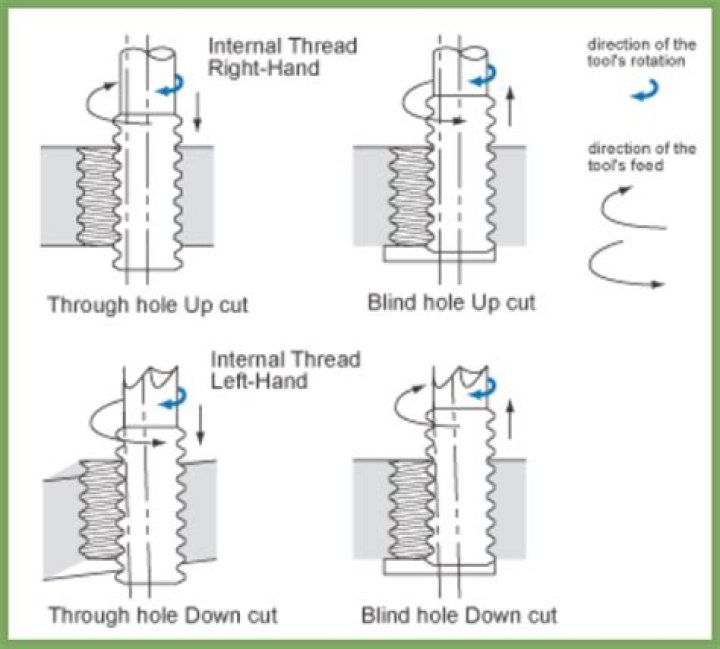 Internal Thread
Right-Hand

direction of the tool's rotation

direction of the tool's feed

Through hole Up cut

Blind hole Up cut

Internal Thread
Left-Hand

Through hole Down cut

Blind hole Down cut