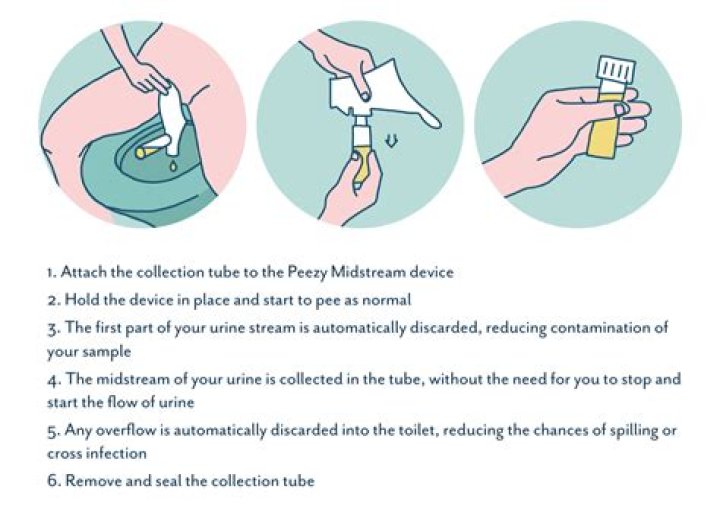 1. Attach the collection tube to the Peezy Midstream device
2. Hold the device in place and start to pee as normal
3. The first part of your urine stream is automatically discarded, reducing contamination of your sample
4. The midstream of your urine is collected in the tube, without the need for you to stop and start the flow of urine
5. Any overflow is automatically discarded into the toilet, reducing the chances of spilling or cross infection
6. Remove and seal the collection tube