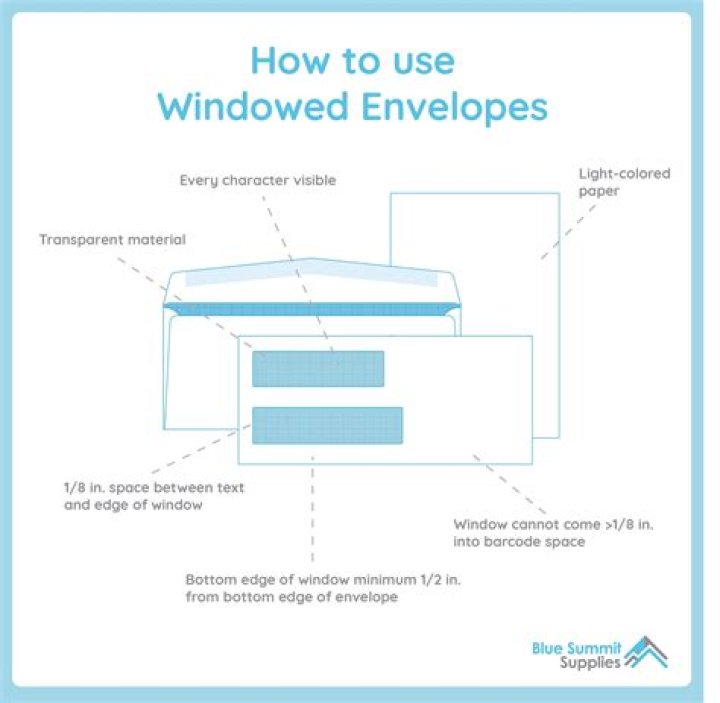 How to use Windowed Envelopes

Every character visible

Light-colored paper

Transparent material

1/8 in. space between text and edge of window

Window cannot come >1/8 in. into barcode space

Bottom edge of window minimum 1/2 in. from bottom edge of envelope

Blue Summit Supplies