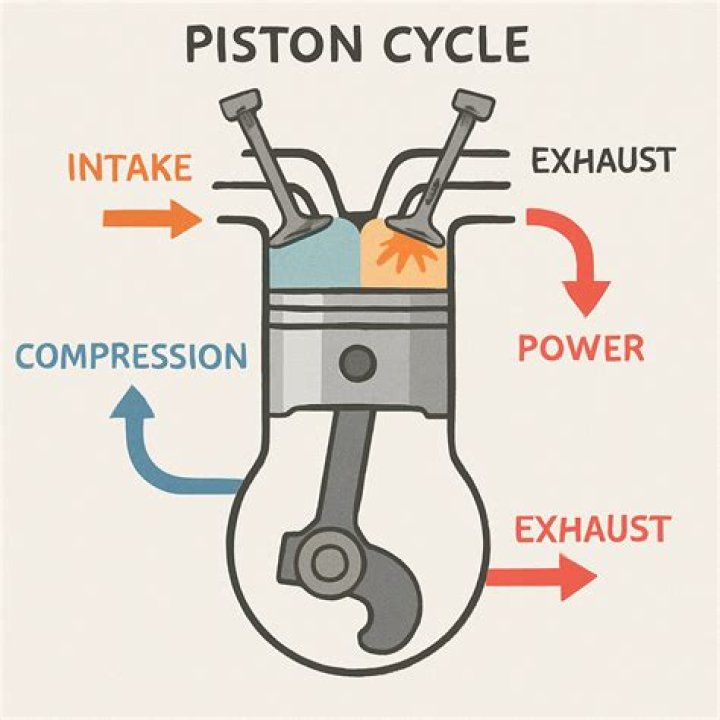 PISTON CYCLE

INTAKE

EXHAUST

COMPRESSION

POWER

EXHAUST