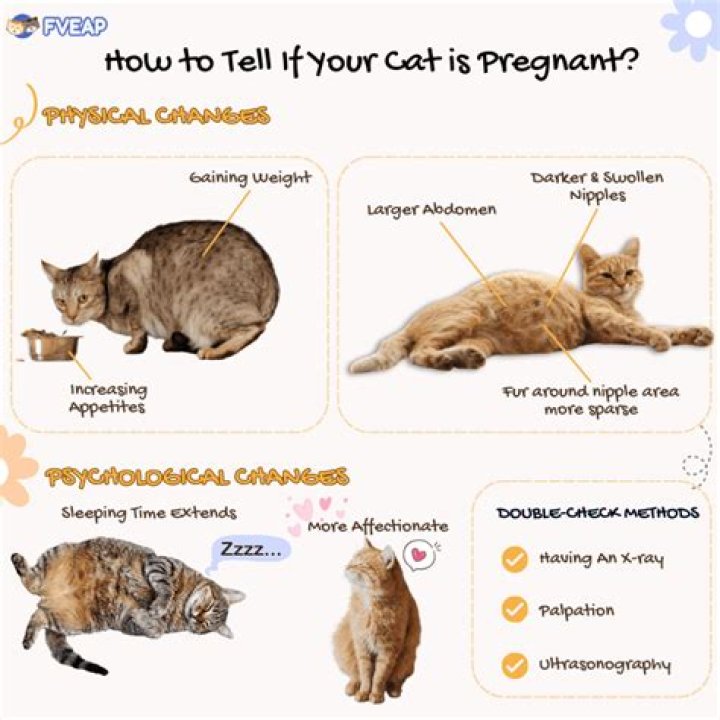 FVEAP

How to Tell If Your Cat is Pregnant?

PHYSICAL CHANGES

Gaining Weight

Increasing Appetites

Larger Abdomen

Darker & Swollen Nipples

Fur around nipple area more sparse

PSYCHOLOGICAL CHANGES

Sleeping Time Extends

Zzzz...

More Affectionate

DOUBLE-CHECK METHODS

Having An X-ray

Palpation

Ultrasonography